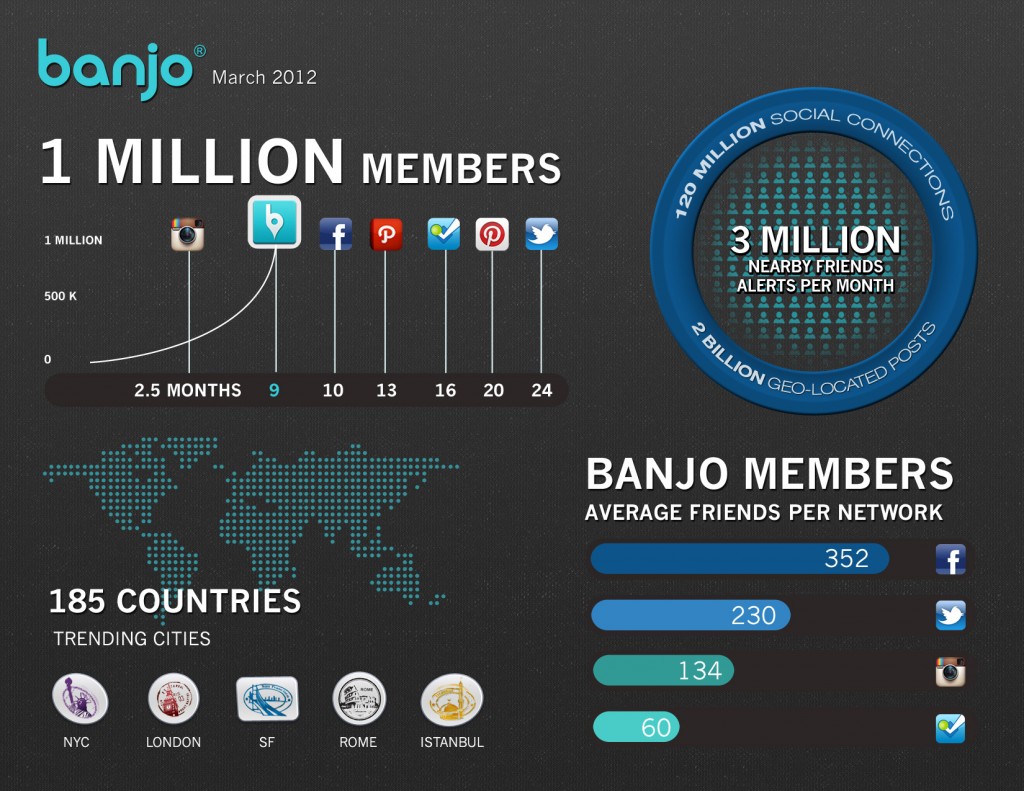 banjo®
March 2012

1 MILLION MEMBERS

1 MILLION
500 K
0

2.5 MONTHS 9 10 13 16 20 24

120 MILLION SOCIAL CONNECTIONS
3 MILLION
NEARBY FRIENDS ALERTS PER MONTH
2 BILLION GEO-LOCATED POSTS

185 COUNTRIES
TRENDING CITIES

NYC LONDON SF ROME ISTANBUL

BANJO MEMBERS
AVERAGE FRIENDS PER NETWORK

352
230
134
60